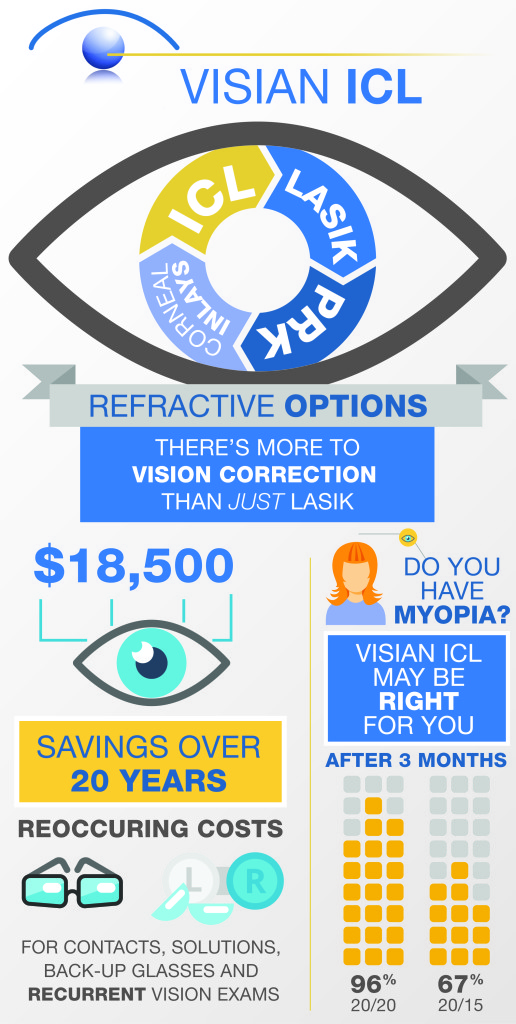 VISIAN ICL

ICL
LASIK
PRK
CORNEAL INLAYS

REFRACTIVE OPTIONS

THERE'S MORE TO VISION CORRECTION THAN JUST LASIK

$18,500

SAVINGS OVER 20 YEARS

REOCCURING COSTS

L R

FOR CONTACTS, SOLUTIONS, BACK-UP GLASSES AND RECURRENT VISION EXAMS

DO YOU HAVE MYOPIA?

VISIAN ICL MAY BE RIGHT FOR YOU

AFTER 3 MONTHS

96% 20/20

67% 20/15