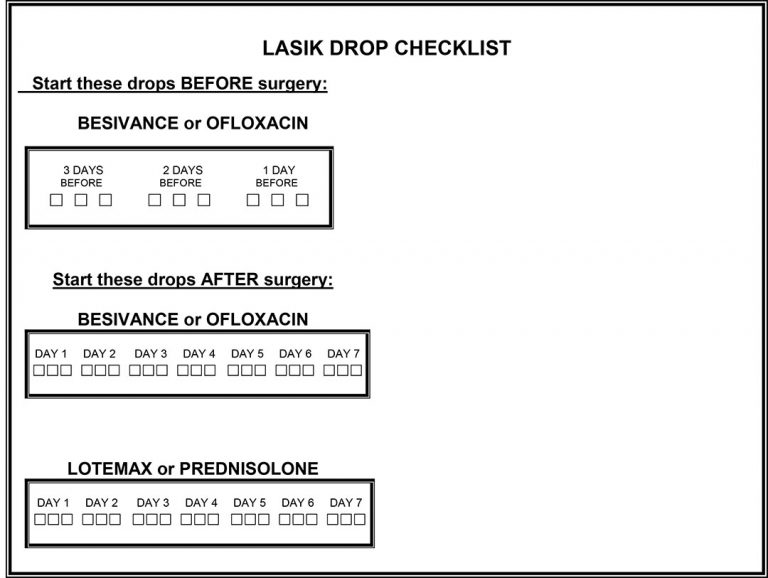 LASIK DROP CHECKLIST

Start these drops BEFORE surgery:

BESIVANCE or OFLOXACIN

| 3 DAYS BEFORE | 2 DAYS BEFORE | 1 DAY BEFORE |
|---|---|---|
| ☐ ☐ ☐ | ☐ ☐ ☐ | ☐ ☐ ☐ |

Start these drops AFTER surgery:

BESIVANCE or OFLOXACIN

| DAY 1 | DAY 2 | DAY 3 | DAY 4 | DAY 5 | DAY 6 | DAY 7 |
|---|---|---|---|---|---|---|
| ☐☐☐ | ☐☐☐ | ☐☐☐ | ☐☐☐ | ☐☐☐ | ☐☐☐ | ☐☐☐ |

LOTEMAX or PREDNISOLONE

| DAY 1 | DAY 2 | DAY 3 | DAY 4 | DAY 5 | DAY 6 | DAY 7 |
|---|---|---|---|---|---|---|
| ☐☐☐ | ☐☐☐ | ☐☐☐ | ☐☐☐ | ☐☐☐ | ☐☐☐ | ☐☐☐ |