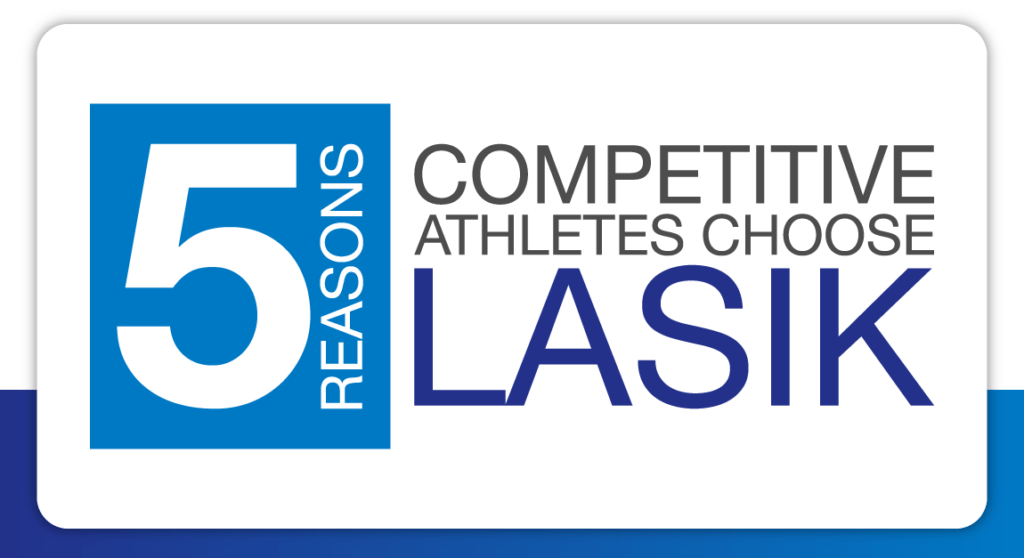 5 REASONS COMPETITIVE ATHLETES CHOOSE LASIK